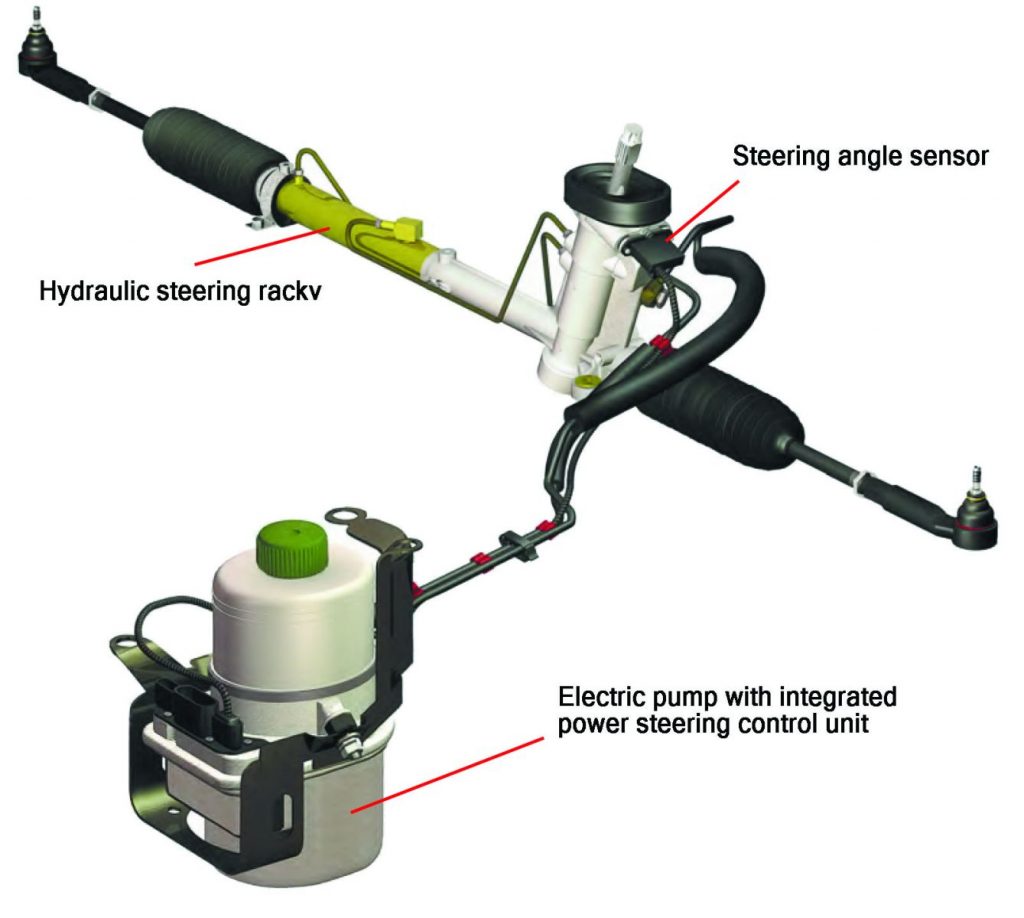 Steering angle sensor

Hydraulic steering rackv

Electric pump with integrated power steering control unit